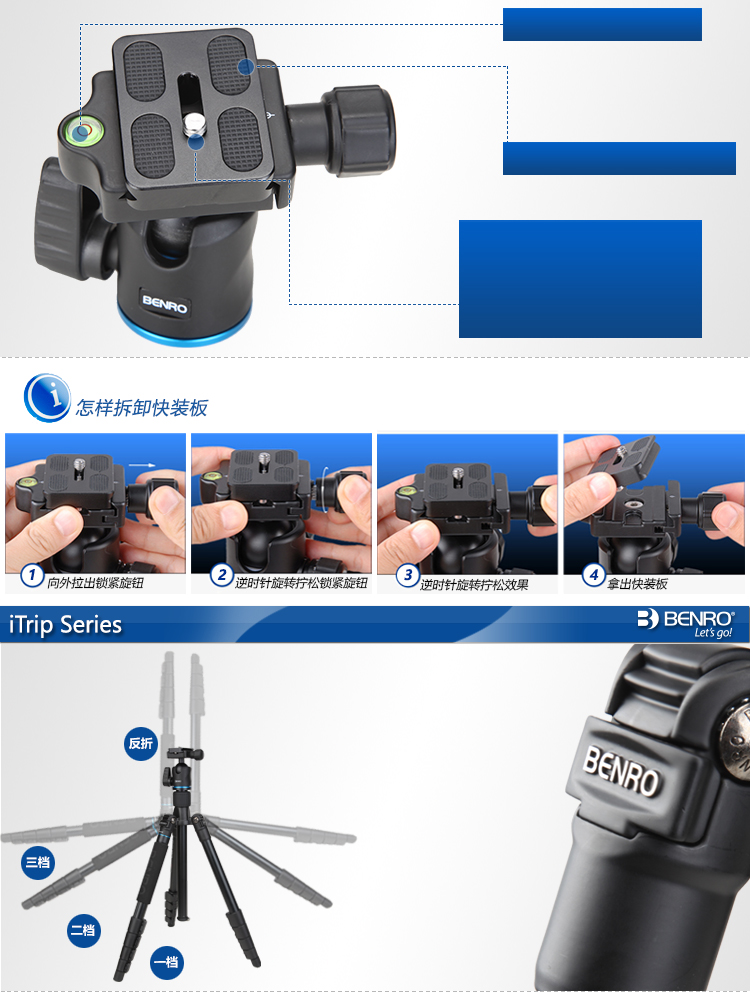 BENRO

怎样拆卸快装板

1 向外拉出锁紧旋钮

2 逆时针旋转拧松锁紧旋钮

3 逆时针旋转拧松效果

4 拿出快装板

iTrip Series

BENRO Let's go!

反折

三档

二档

一档

BENRO