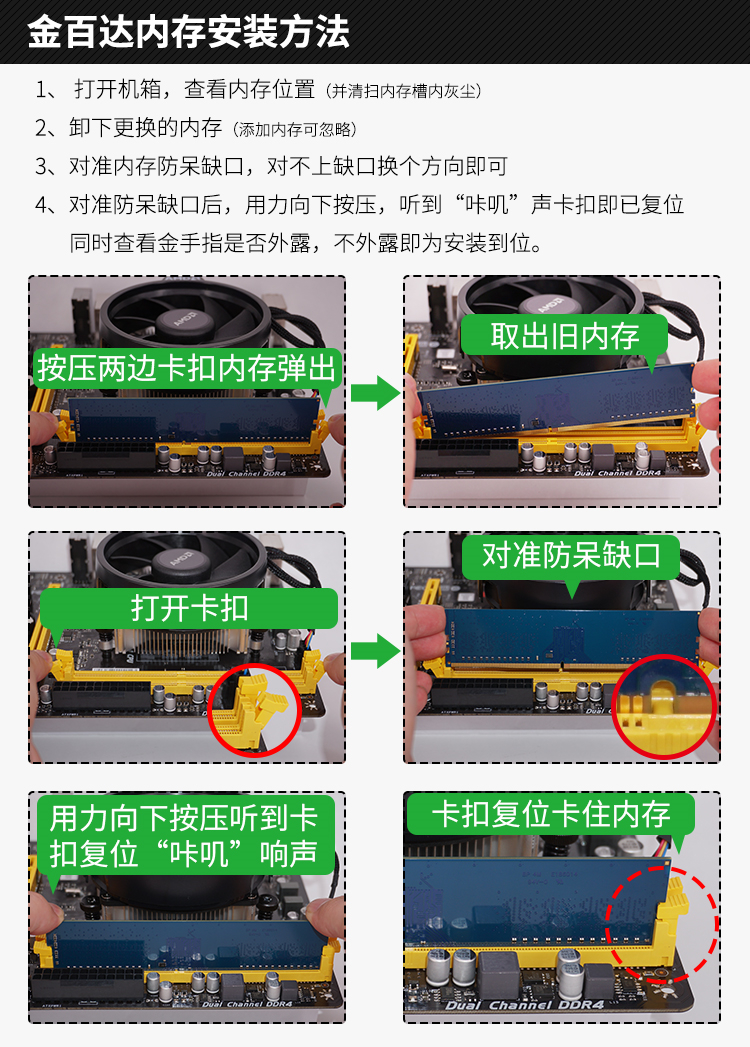 金百达内存安装方法

1、 打开机箱，查看内存位置（并清扫内存槽内灰尘）

2、卸下更换的内存（添加内存可忽略）

3、对准内存防呆缺口，对不上缺口换个方向即可

4、对准防呆缺口后，用力向下按压，听到“咔叽”声卡扣即已复位同时查看金手指是否外露，不外露即为安装到位。

按压两边卡扣内存弹出

Dual Channel DDR4

取出旧内存

Dual Channel DDR4

打开卡扣

对准防呆缺口

用力向下按压听到卡扣复位“咔叽”响声

Dual Channel DDR4

卡扣复位卡住内存

Dual Channel DDR4