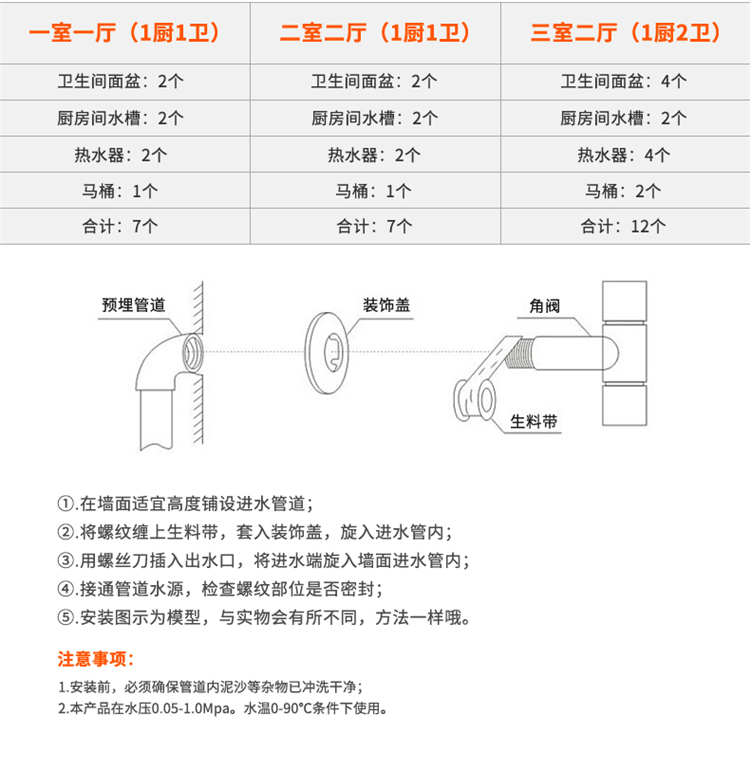 | 一室一厅（1厨1卫） | 二室二厅（1厨1卫） | 三室二厅（1厨2卫） |
|---|---|---|
| 卫生间面盆：2个 | 卫生间面盆：2个 | 卫生间面盆：4个 |
| 厨房间水槽：2个 | 厨房间水槽：2个 | 厨房间水槽：2个 |
| 热水器：2个 | 热水器：2个 | 热水器：4个 |
| 马桶：1个 | 马桶：1个 | 马桶：2个 |
| 合计：7个 | 合计：7个 | 合计：12个 |

预埋管道

装饰盖

角阀

生料带

①.在墙面适宜高度铺设进水管道；
②.将螺纹缠上生料带，套入装饰盖，旋入进水管内；
③.用螺丝刀插入出水口，将进水端旋入墙面进水管内；
④.接通管道水源，检查螺纹部位是否密封；
⑤.安装图示为模型，与实物会有所不同，方法一样哦。

注意事项：

1.安装前，必须确保管道内泥沙等杂物已冲洗干净；
2.本产品在水压0.05-1.0Mpa。水温0-90℃条件下使用。