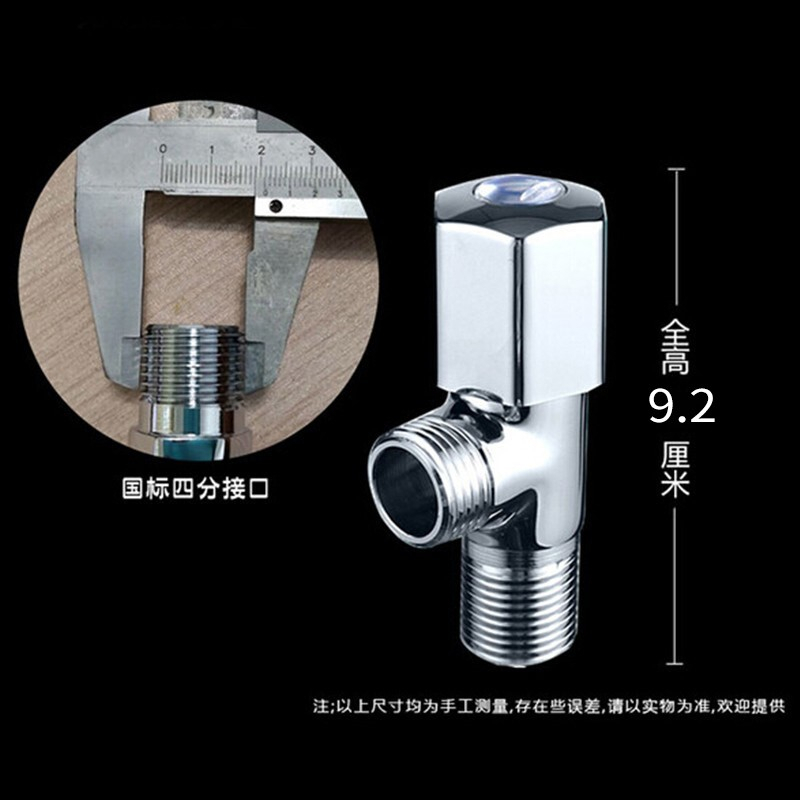 0 1 2 3
0 1 2 3

国标四分接口

全高
9.2
厘米

注;以上尺寸均为手工测量,存在些误差,请以实物为准,欢迎提供