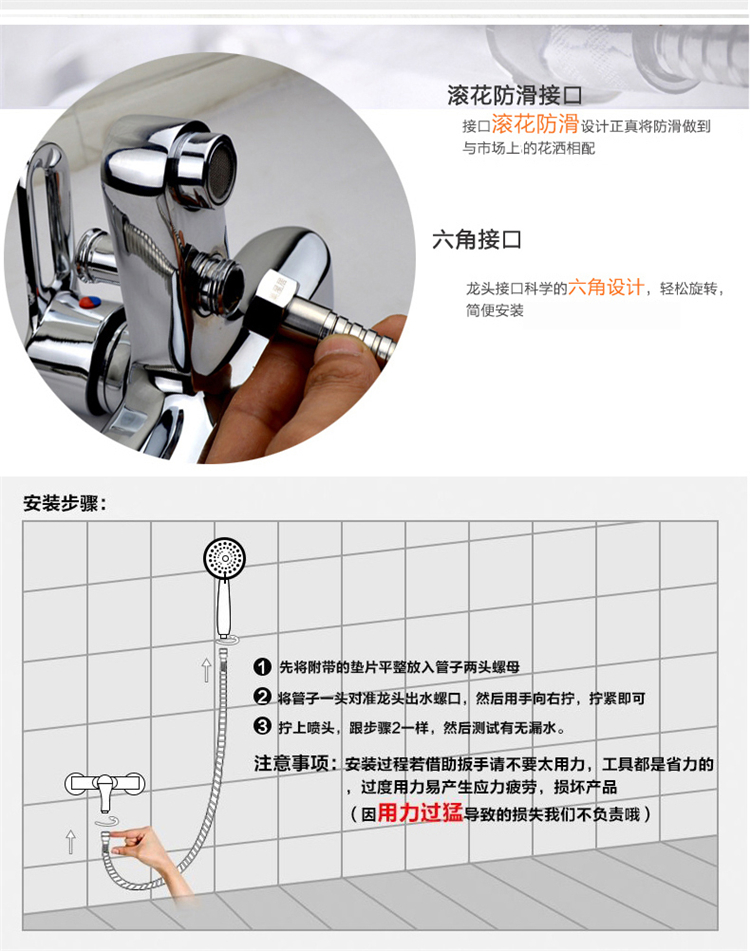 滚花防滑接口

接口滚花防滑设计正真将防滑做到与市场上的花洒相配

六角接口

龙头接口科学的六角设计，轻松旋转，简便安装

安装步骤：

❶ 先将附带的垫片平整放入管子两头螺母

❷ 将管子一头对准龙头出水螺口，然后用手向右拧，拧紧即可

❸ 拧上喷头，跟步骤2一样，然后测试有无漏水。

注意事项：安装过程若借助扳手请不要太用力，工具都是省力的，过度用力易产生应力疲劳，损坏产品

（因用力过猛导致的损失我们不负责哦）