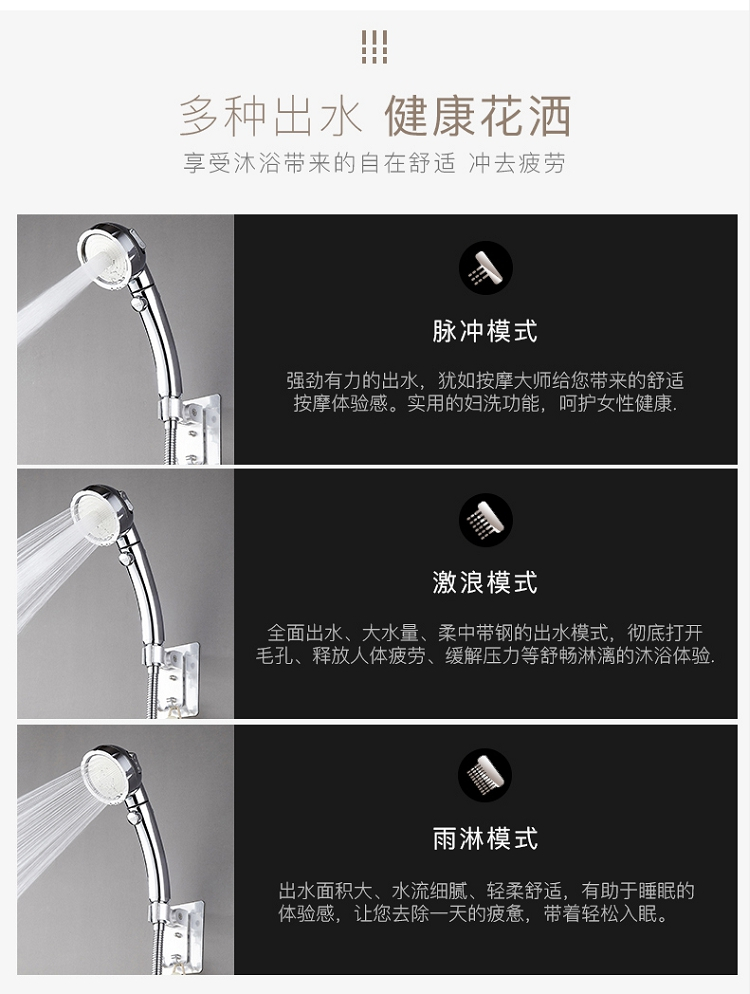 多种出水 健康花洒
享受沐浴带来的自在舒适 冲去疲劳

脉冲模式

强劲有力的出水，犹如按摩大师给您带来的舒适按摩体验感。实用的妇洗功能，呵护女性健康.

激浪模式

全面出水、大水量、柔中带钢的出水模式，彻底打开毛孔、释放人体疲劳、缓解压力等舒畅淋漓的沐浴体验.

雨淋模式

出水面积大、水流细腻、轻柔舒适，有助于睡眠的体验感，让您去除一天的疲惫，带着轻松入眠。