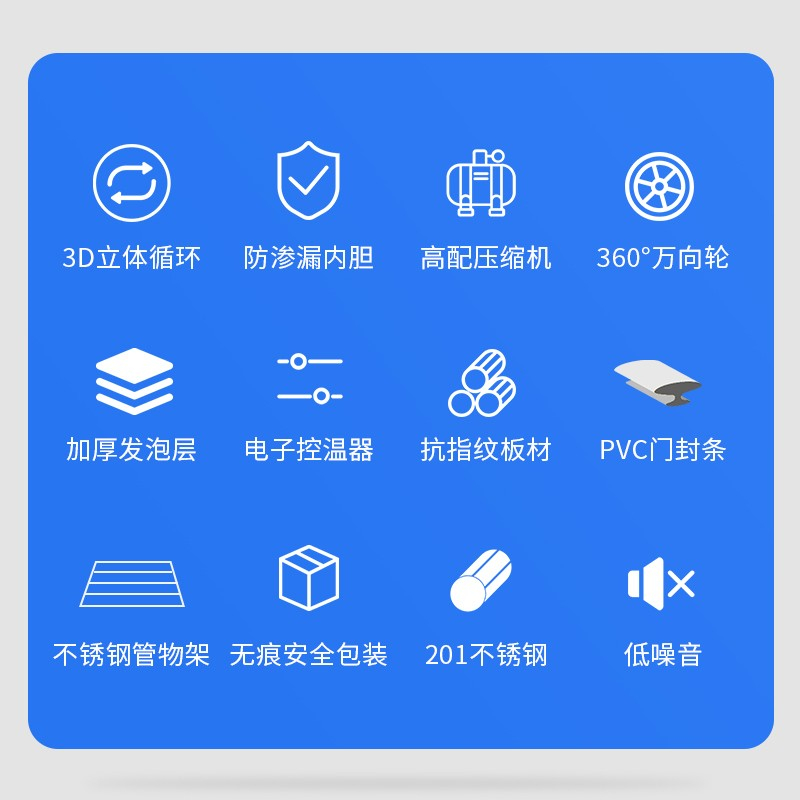 3D立体循环

防渗漏内胆

高配压缩机

360°万向轮

加厚发泡层

电子控温器

抗指纹板材

PVC门封条

不锈钢管物架

无痕安全包装

201不锈钢

低噪音