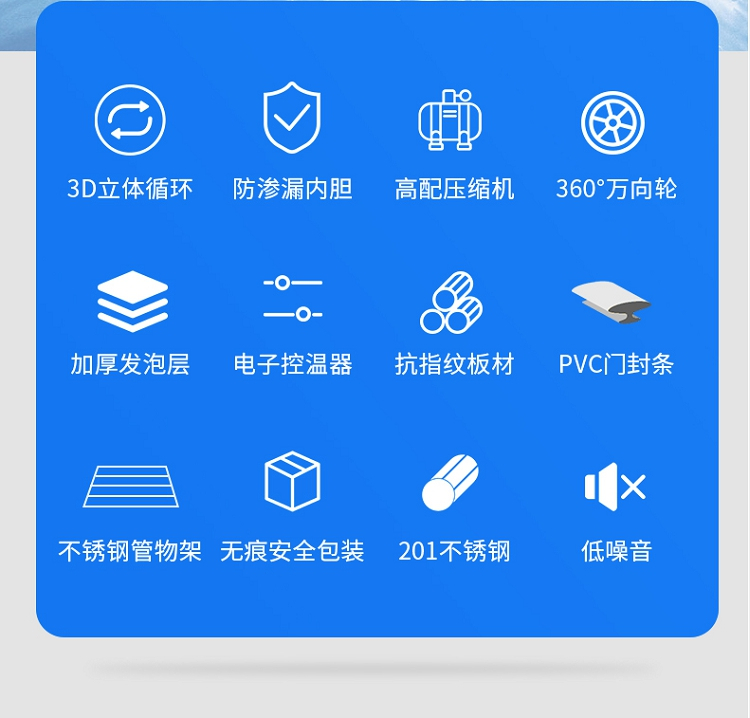 3D立体循环 防渗漏内胆 高配压缩机 360°万向轮

加厚发泡层 电子控温器 抗指纹板材 PVC门封条

不锈钢管物架 无痕安全包装 201不锈钢 低噪音