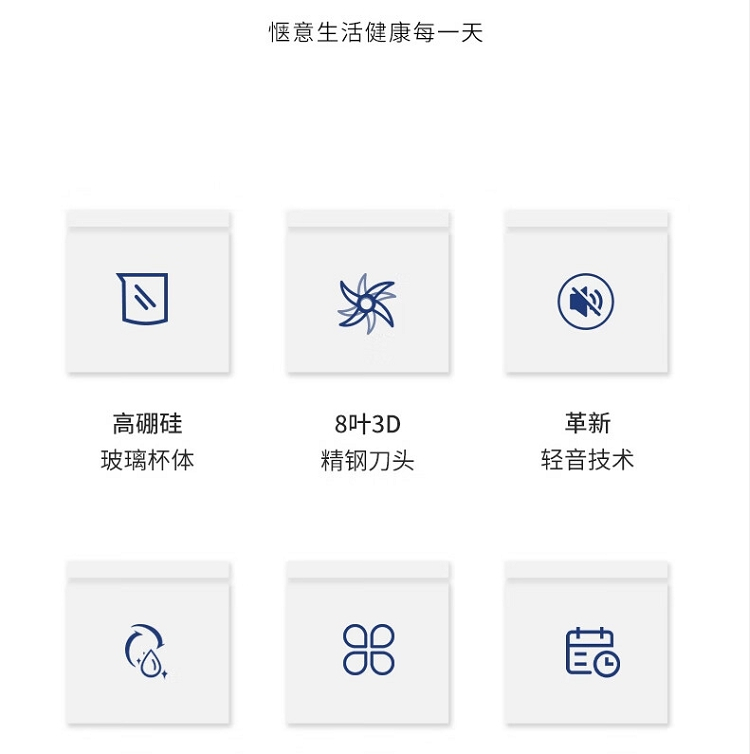 惬意生活健康每一天

高硼硅
玻璃杯体

8叶3D
精钢刀头

革新
轻音技术