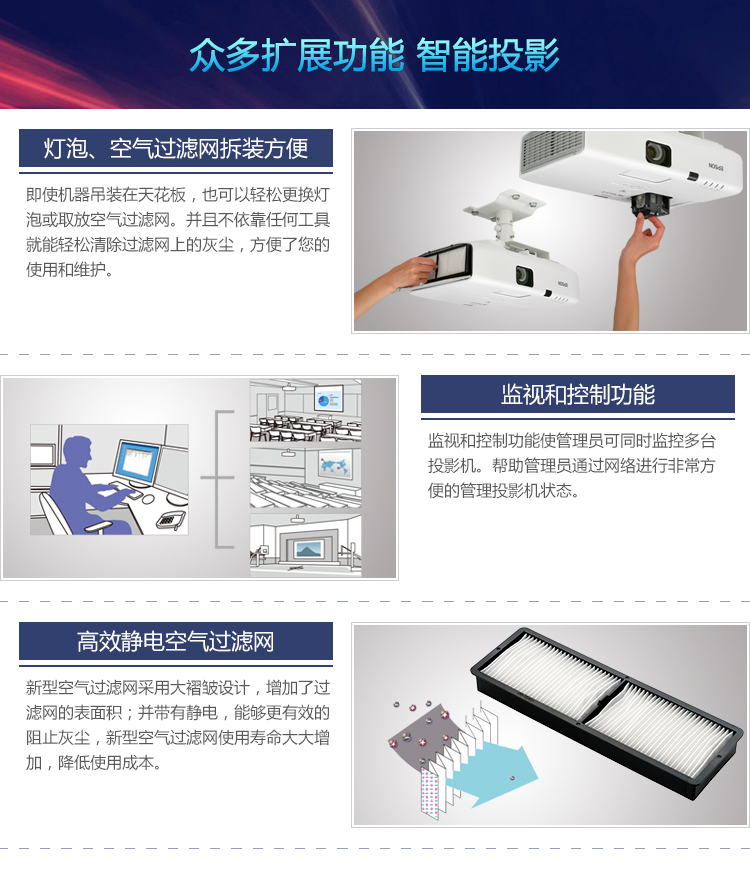 众多扩展功能 智能投影

灯泡、空气过滤网拆装方便

即使机器吊装在天花板，也可以轻松更换灯泡或取放空气过滤网。并且不依靠任何工具就能轻松清除过滤网上的灰尘，方便了您的使用和维护。

EPSON

EPSON

监视和控制功能

监视和控制功能使管理员可同时监控多台投影机。帮助管理员通过网络进行非常方便的管理投影机状态。

高效静电空气过滤网

新型空气过滤网采用大褶皱设计，增加了过滤网的表面积；并带有静电，能够更有效的阻止灰尘，新型空气过滤网使用寿命大大增加，降低使用成本。