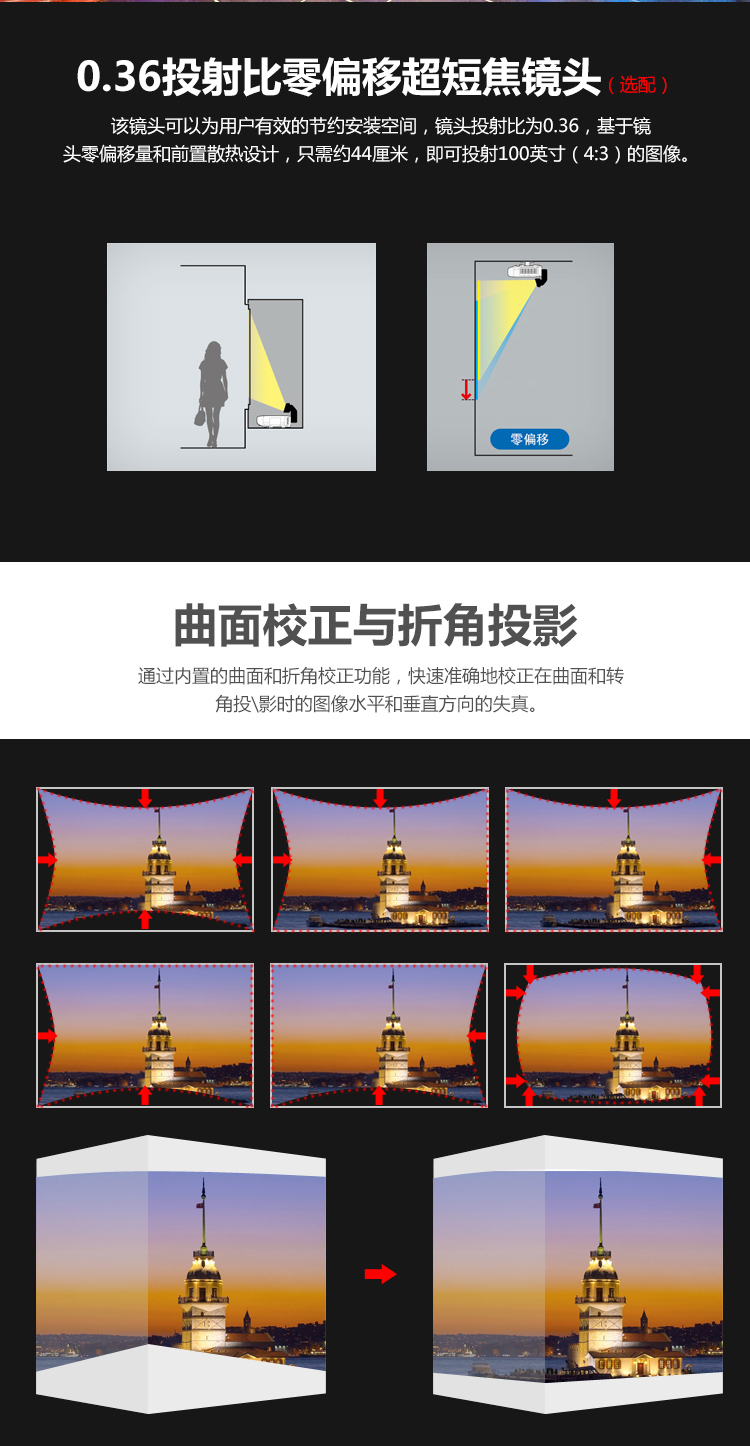 0.36投射比零偏移超短焦镜头（选配）

该镜头可以为用户有效的节约安装空间，镜头投射比为0.36，基于镜头零偏移量和前置散热设计，只需约44厘米，即可投射100英寸（4:3）的图像。

零偏移

曲面校正与折角投影

通过内置的曲面和折角校正功能，快速准确地校正在曲面和转角投\影时的图像水平和垂直方向的失真。