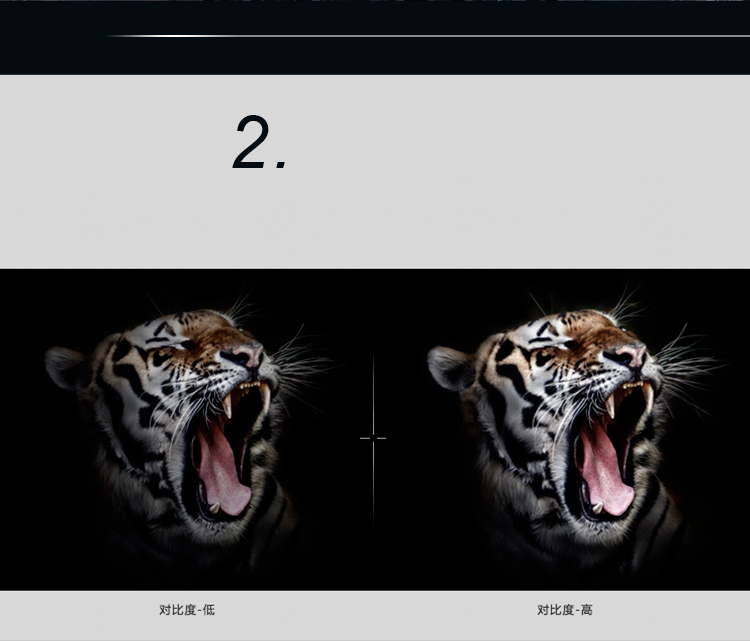 2.

对比度-低

对比度-高