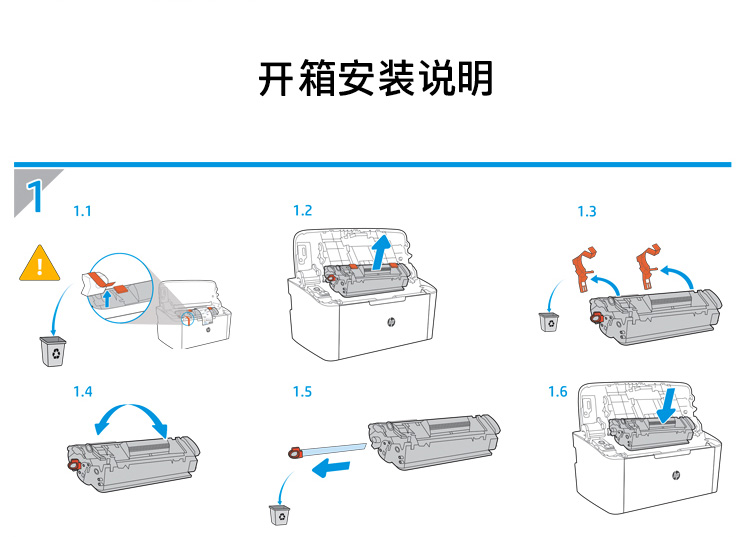 开箱安装说明

1

1.1

1.2

1.3

1.4

1.5

1.6