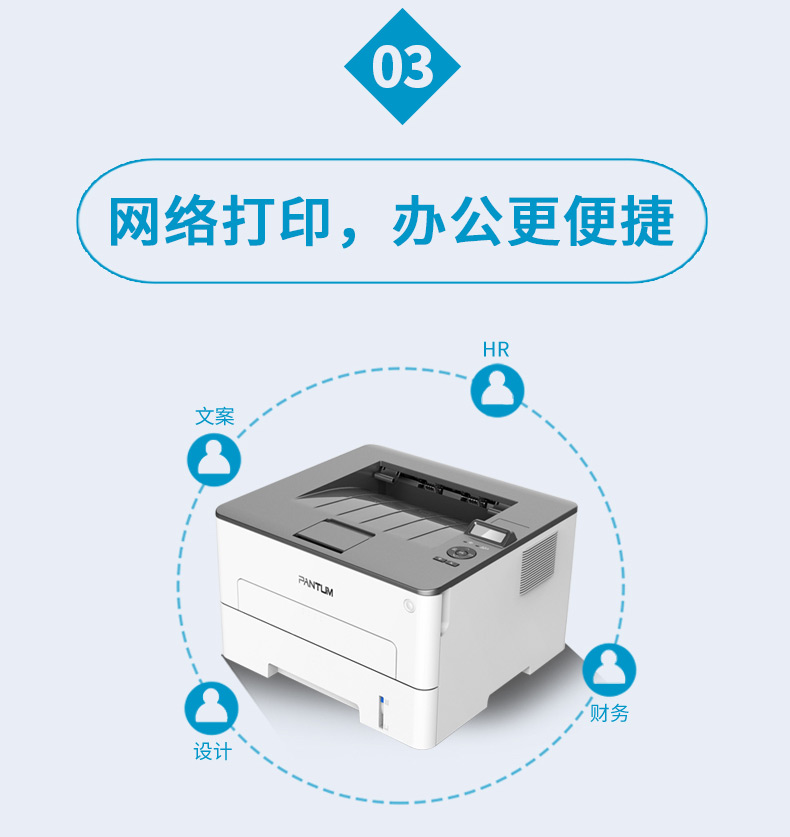 03

网络打印，办公更便捷

HR

文案

PANTUM

财务

设计