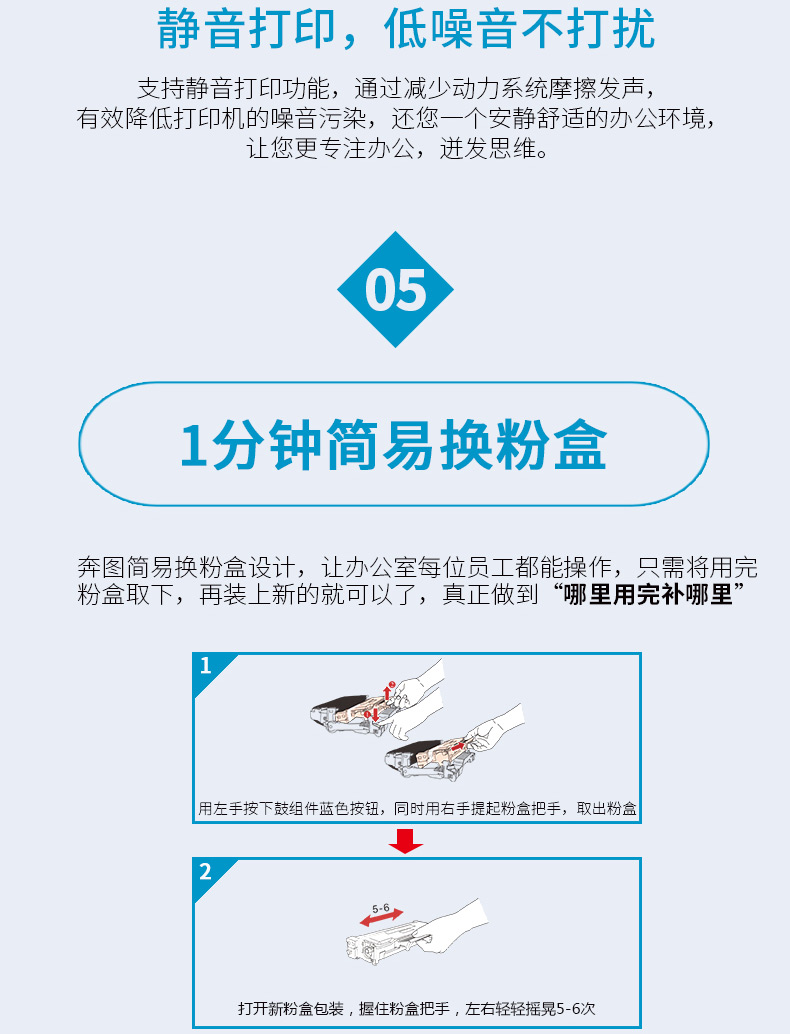 静音打印，低噪音不打扰

支持静音打印功能，通过减少动力系统摩擦发声，有效降低打印机的噪音污染，还您一个安静舒适的办公环境，让您更专注办公，迸发思维。

05

1分钟简易换粉盒

奔图简易换粉盒设计，让办公室每位员工都能操作，只需将用完粉盒取下，再装上新的就可以了，真正做到“哪里用完补哪里”

1

用左手按下鼓组件蓝色按钮，同时用右手提起粉盒把手，取出粉盒

2

5-6

打开新粉盒包装，握住粉盒把手，左右轻轻摇晃5-6次