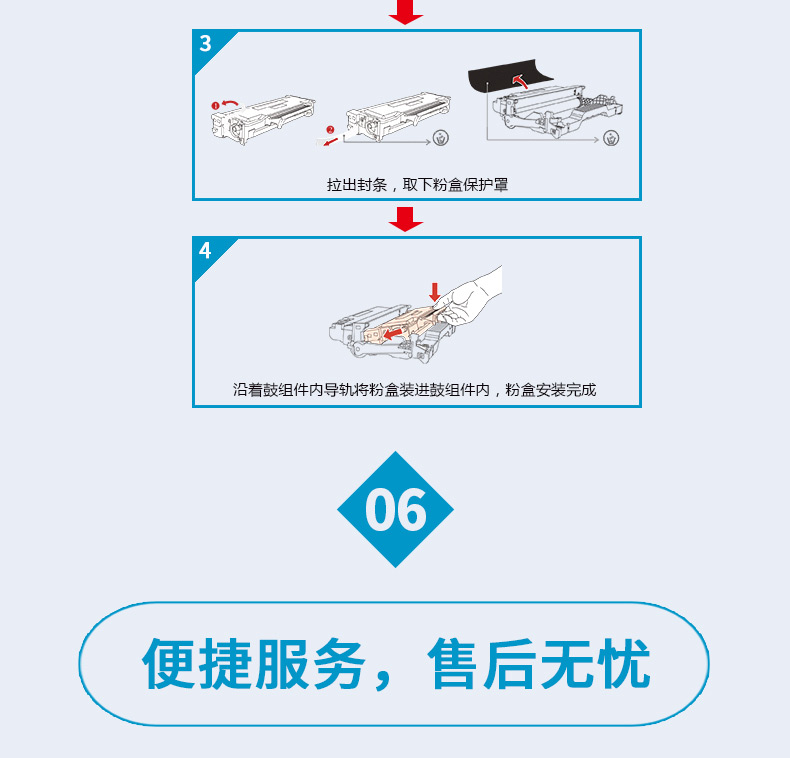 3

1

2

拉出封条，取下粉盒保护罩

4

沿着鼓组件内导轨将粉盒装进鼓组件内，粉盒安装完成

06

便捷服务，售后无忧