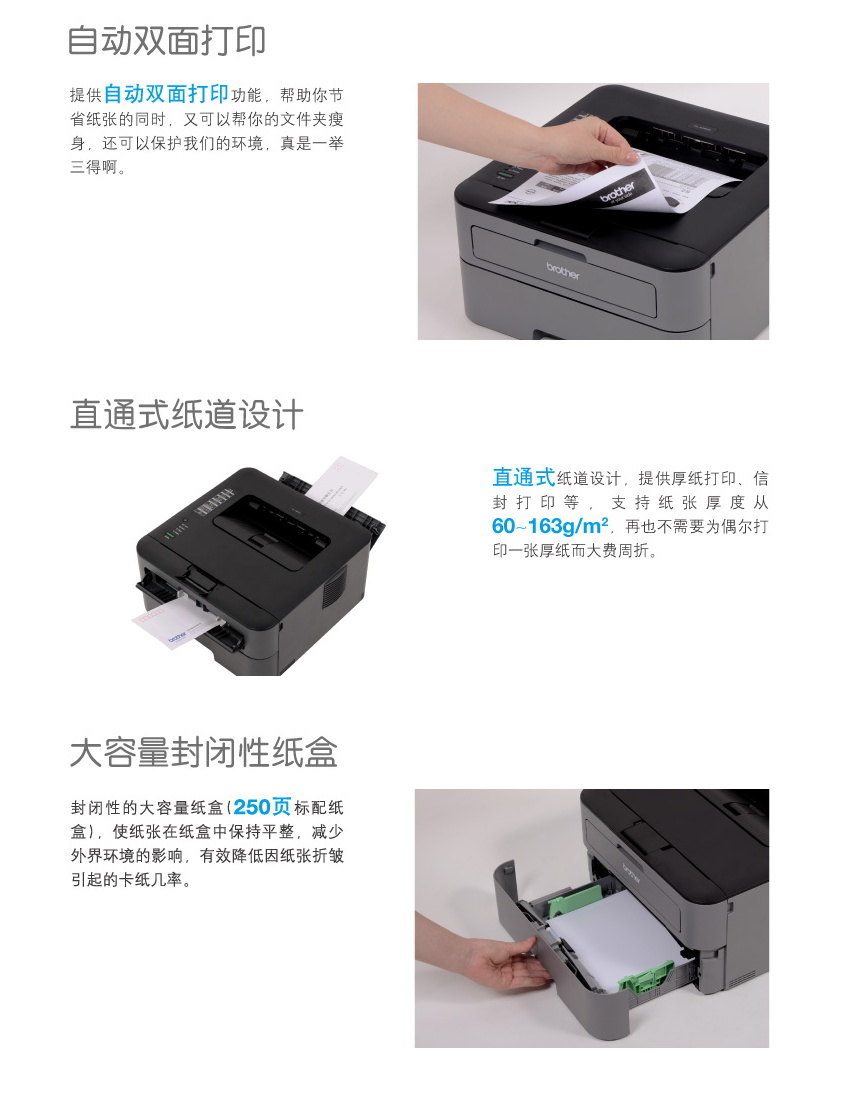 自动双面打印

提供自动双面打印功能，帮助你节省纸张的同时，又可以帮你的文件夹瘦身，还可以保护我们的环境，真是一举三得啊。

brother

brother

直通式纸道设计

直通式纸道设计，提供厚纸打印、信封打印等，支持纸张厚度从60~163g/m²，再也不需要为偶尔打印一张厚纸而大费周折。

brother

大容量封闭性纸盒

封闭性的大容量纸盒（250页标配纸盒），使纸张在纸盒中保持平整，减少外界环境的影响，有效降低因纸张折皱引起的卡纸几率。

brother