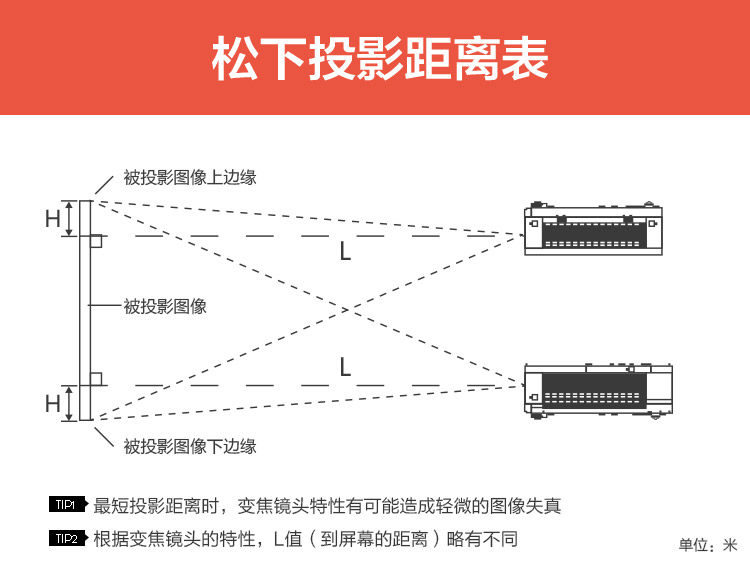 松下投影距离表

被投影图像上边缘

H

L

被投影图像

L

H

被投影图像下边缘

TIP1 最短投影距离时，变焦镜头特性有可能造成轻微的图像失真

TIP2 根据变焦镜头的特性，L值（到屏幕的距离）略有不同

单位：米