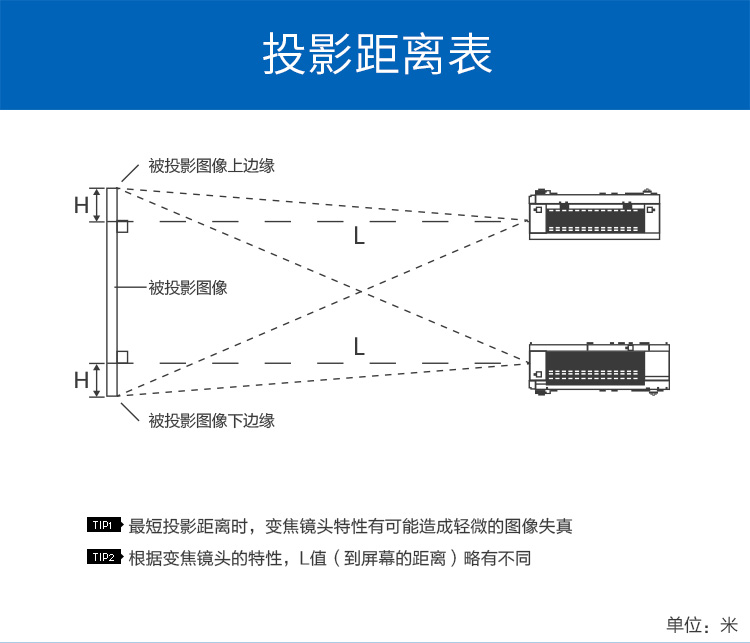 投影距离表

被投影图像上边缘

H

L

被投影图像

L

H

被投影图像下边缘

TIP1 最短投影距离时，变焦镜头特性有可能造成轻微的图像失真

TIP2 根据变焦镜头的特性，L值（到屏幕的距离）略有不同

单位：米