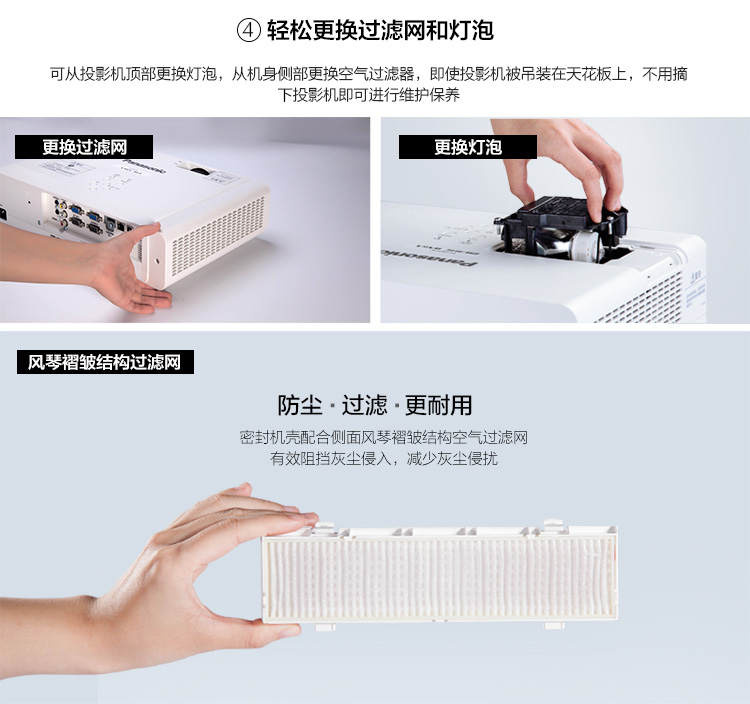 ④ 轻松更换过滤网和灯泡

可从投影机顶部更换灯泡，从机身侧部更换空气过滤器，即使投影机被吊装在天花板上，不用摘下投影机即可进行维护保养

更换过滤网

Panasonic

更换灯泡

Panasonic

风琴褶皱结构过滤网

防尘 · 过滤 · 更耐用

密封机壳配合侧面风琴褶皱结构空气过滤网
有效阻挡灰尘侵入，减少灰尘侵扰