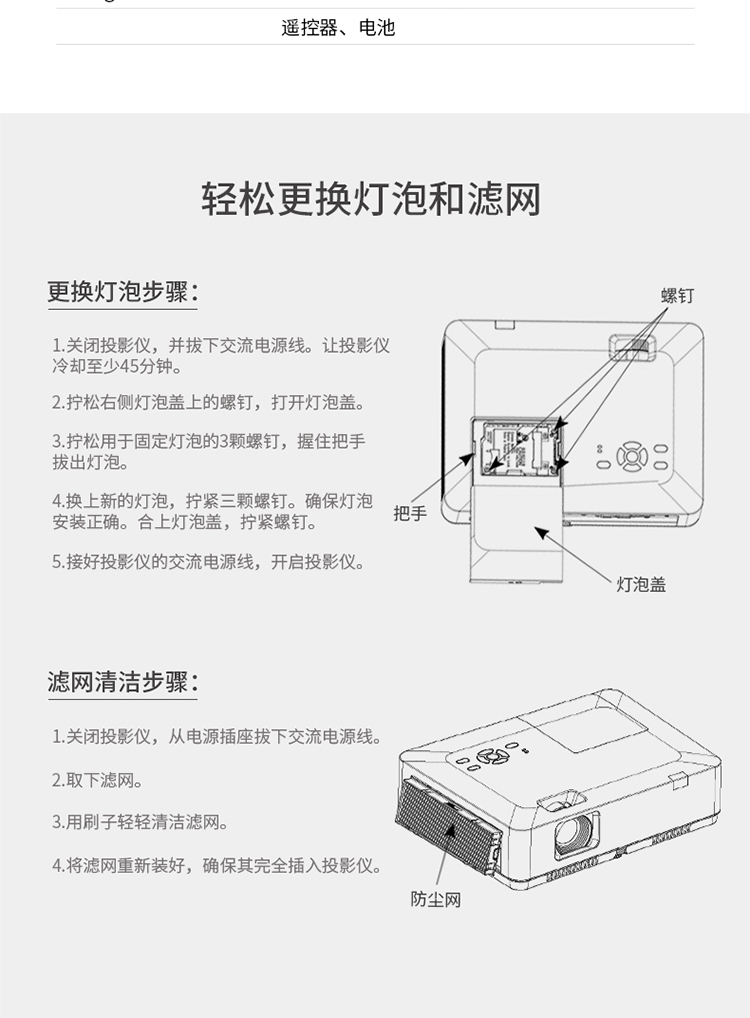 遥控器、电池

轻松更换灯泡和滤网

更换灯泡步骤：

1.关闭投影仪，并拔下交流电源线。让投影仪冷却至少45分钟。

2.拧松右侧灯泡盖上的螺钉，打开灯泡盖。

3.拧松用于固定灯泡的3颗螺钉，握住把手拔出灯泡。

4.换上新的灯泡，拧紧三颗螺钉。确保灯泡安装正确。合上灯泡盖，拧紧螺钉。

5.接好投影仪的交流电源线，开启投影仪。

螺钉

把手

灯泡盖

滤网清洁步骤：

1.关闭投影仪，从电源插座拔下交流电源线。

2.取下滤网。

3.用刷子轻轻清洁滤网。

4.将滤网重新装好，确保其完全插入投影仪。

防尘网