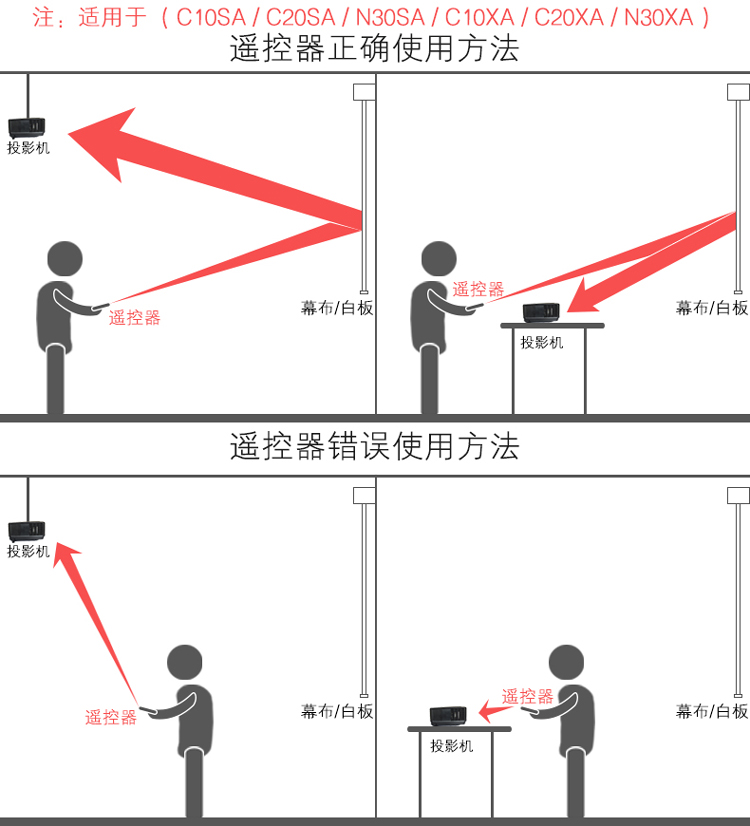 注：适用于（C10SA / C20SA / N30SA / C10XA / C20XA / N30XA）

遥控器正确使用方法

投影机

遥控器

幕布/白板

遥控器

投影机

幕布/白板

遥控器错误使用方法

投影机

遥控器

幕布/白板

遥控器

投影机

幕布/白板