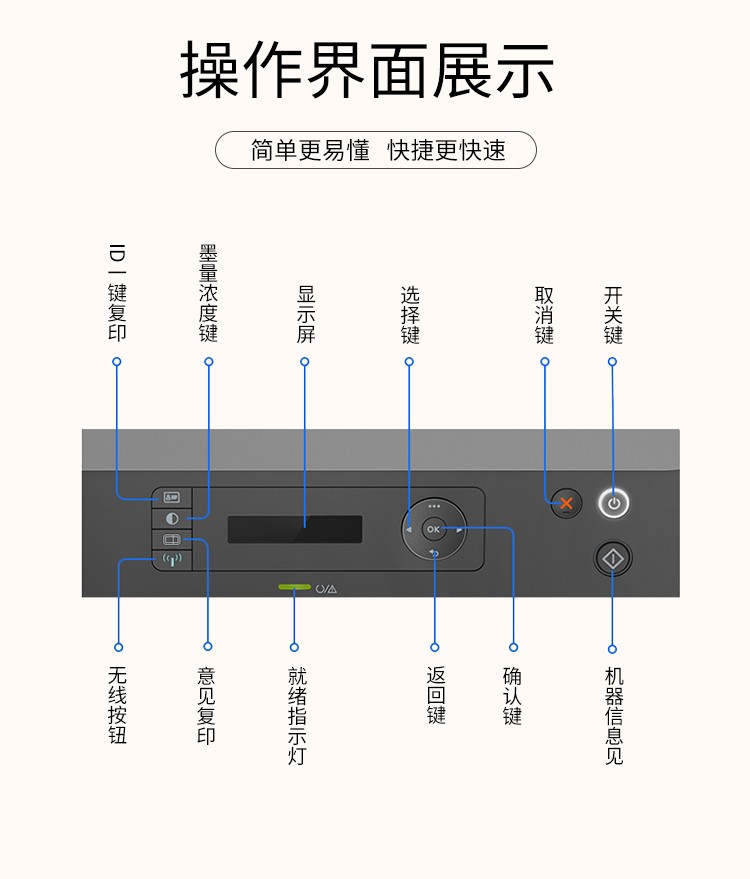 操作界面展示

简单更易懂 快捷更快速

ID一键复印

墨量浓度键

显示屏

选择键

取消键

开关键

OK

无线按钮

意见复印

就绪指示灯

返回键

确认键

机器信息见